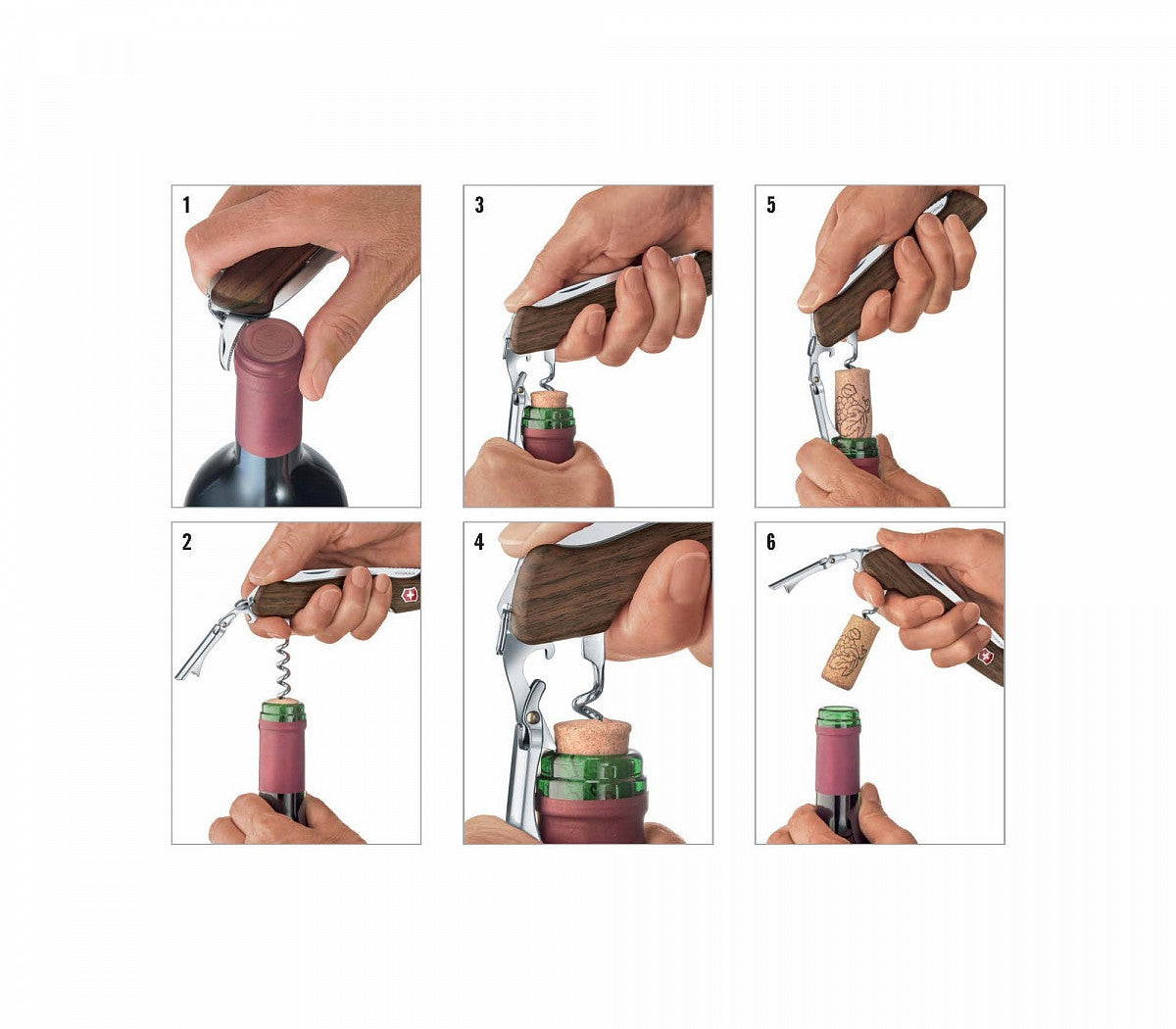 1

3

5

2

4

6