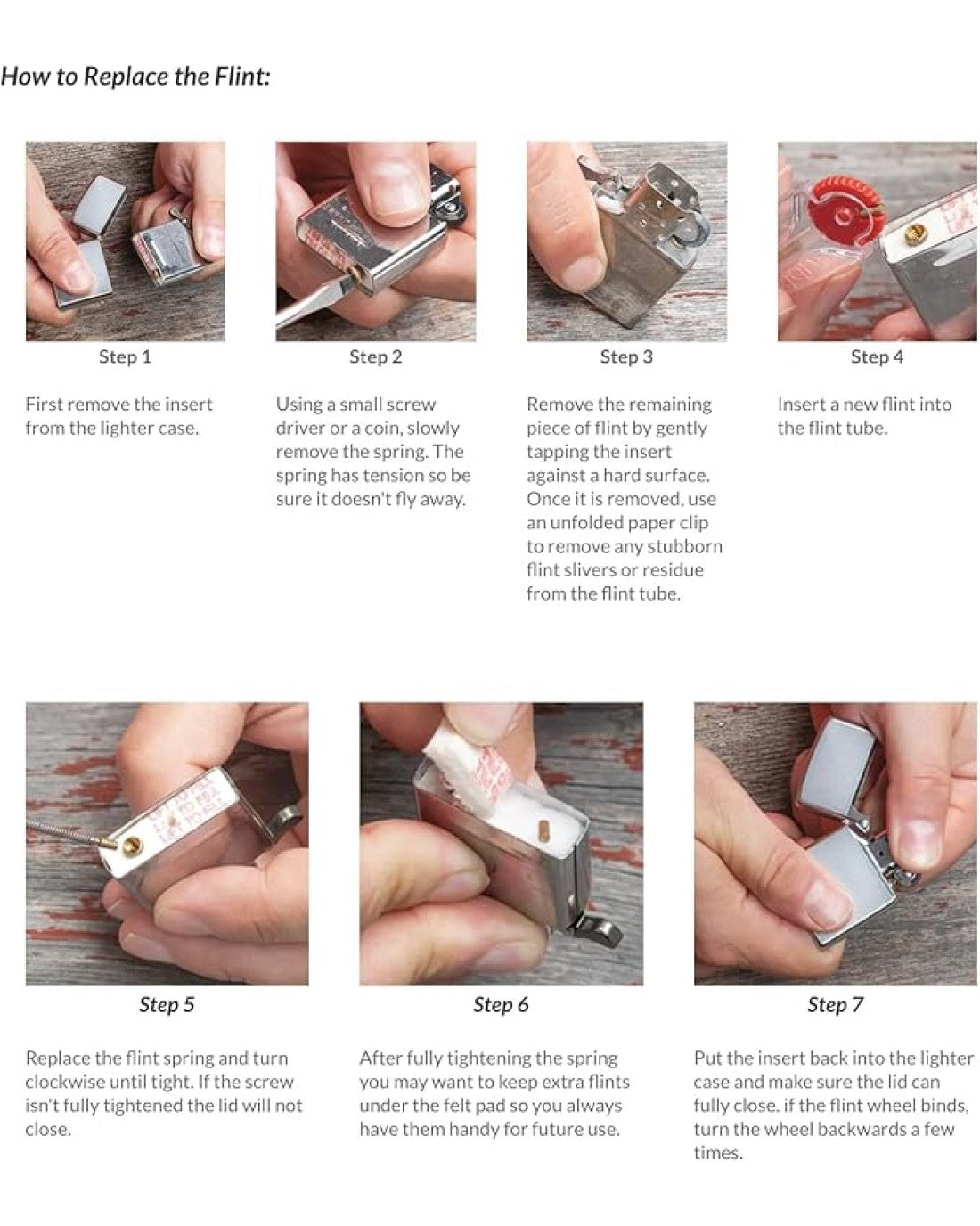 How to Replace the Flint:

Step 1

First remove the insert from the lighter case.

Step 2

Using a small screw driver or a coin, slowly remove the spring. The spring has tension so be sure it doesn't fly away.

Step 3

Remove the remaining piece of flint by gently tapping the insert against a hard surface. Once it is removed, use an unfolded paper clip to remove any stubborn flint slivers or residue from the flint tube.

Step 4

Insert a new flint into the flint tube.

Step 5

Replace the flint spring and turn clockwise until tight. If the screw isn't fully tightened the lid will not close.

Step 6

After fully tightening the spring you may want to keep extra flints under the felt pad so you always have them handy for future use.

Step 7

Put the insert back into the lighter case and make sure the lid can fully close. if the flint wheel binds, turn the wheel backwards a few times.